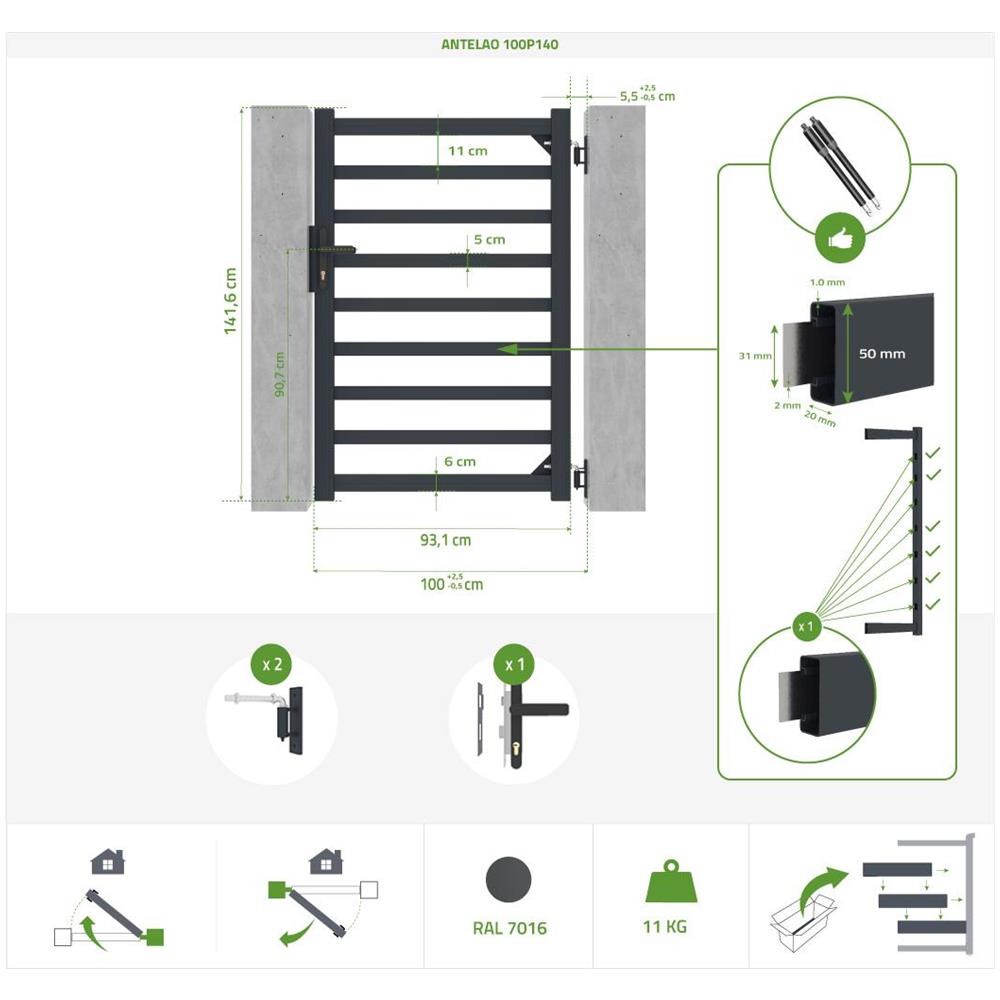 ANTELAO 100P140

$5,5^{+2,5}_{-0,5}$ cm

11 cm

5 cm

141,6 cm

90,7 cm

6 cm

93,1 cm

$100^{+2,5}_{-0,5}$ cm

1.0 mm

31 mm

50 mm

2 mm

20 mm

x 1

x 2

x 1

RAL 7016

11 KG