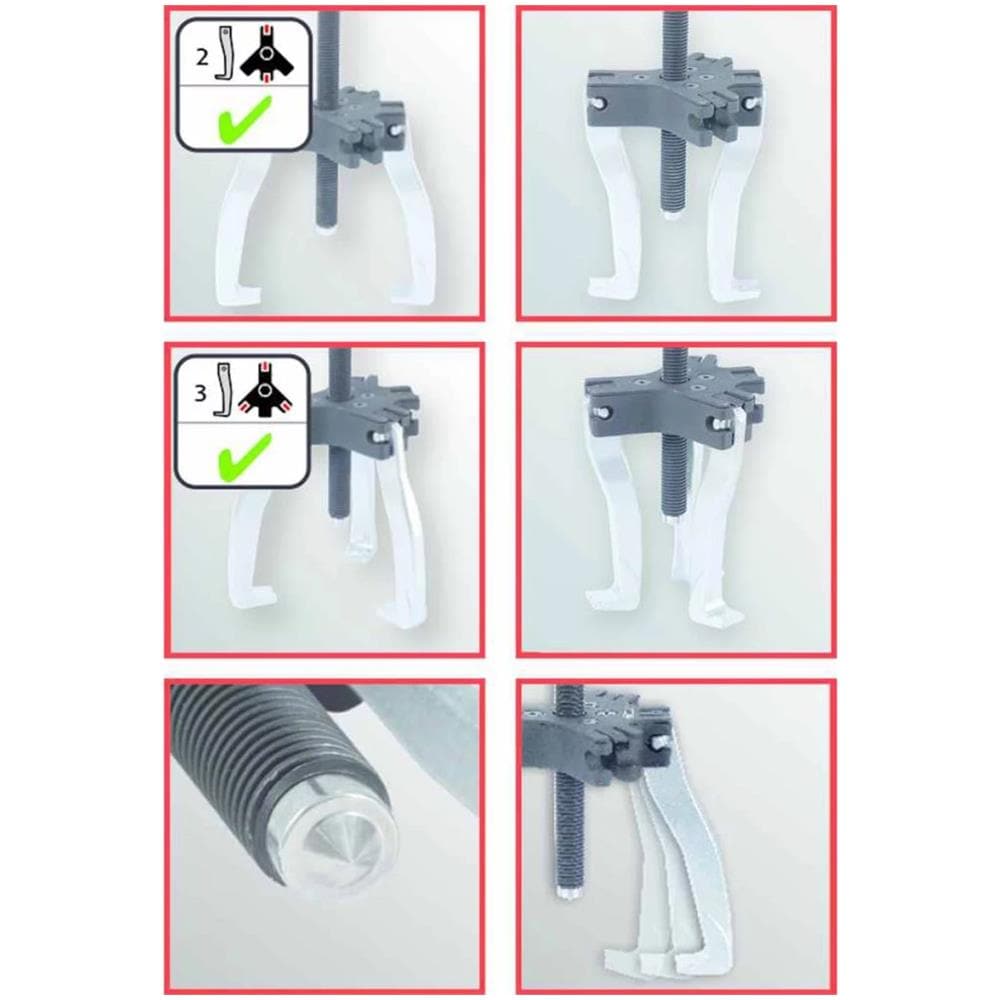 2

3