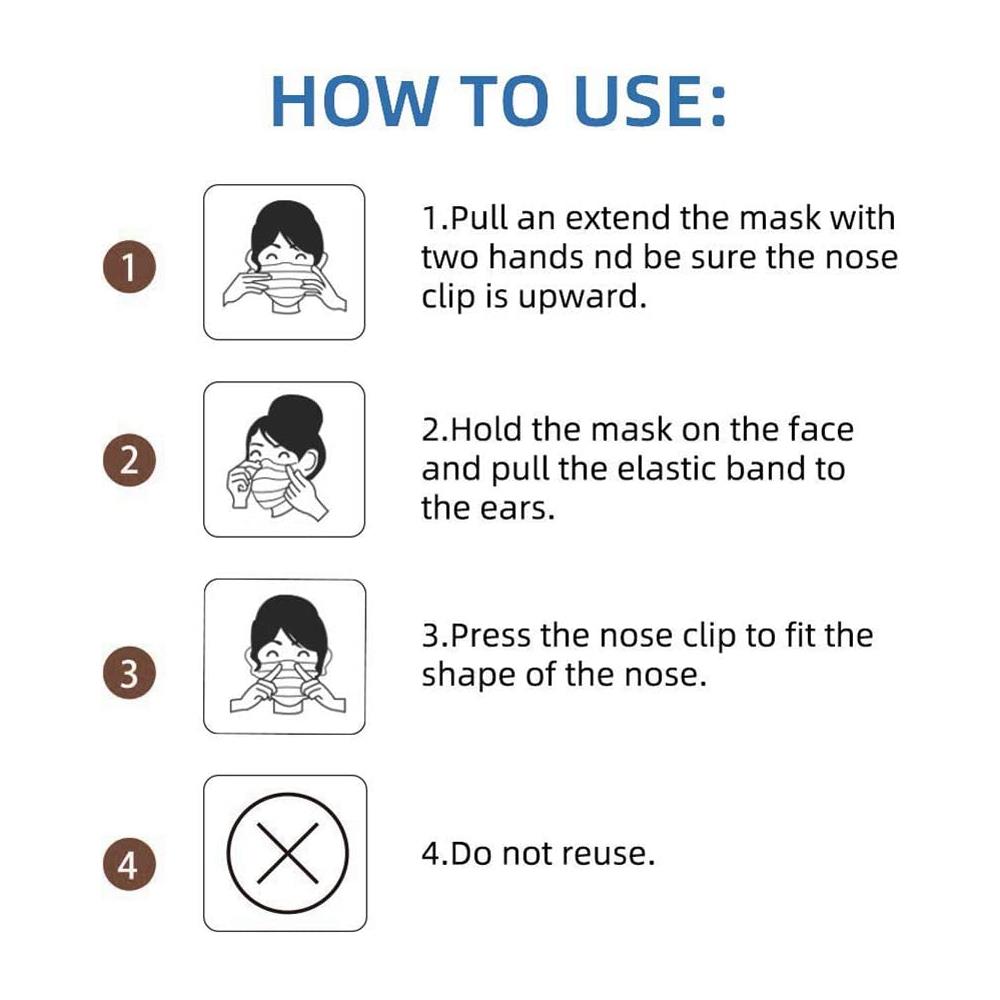 HOW TO USE:

1

1.Pull an extend the mask with two hands nd be sure the nose clip is upward.

2

2.Hold the mask on the face and pull the elastic band to the ears.

3

3.Press the nose clip to fit the shape of the nose.

4

4.Do not reuse.