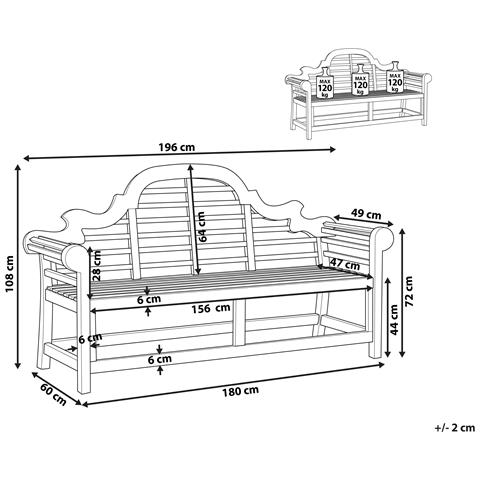 MAX
120
kg

MAX
120
kg

MAX
120
kg

196 cm

108 cm

64 cm

49 cm

28 cm

47 cm

72 cm

6 cm

156 cm

44 cm

6 cm

6 cm

60 cm

180 cm

+/- 2 cm