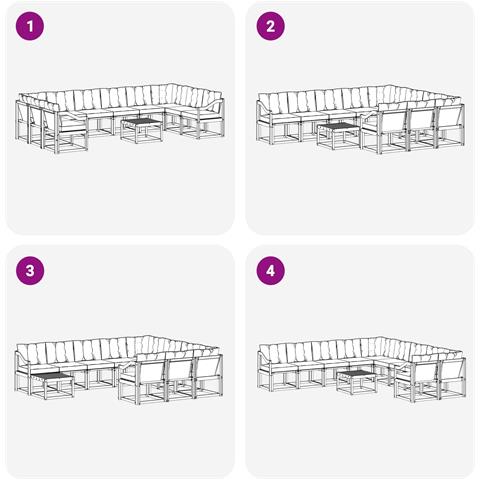 1

2

3

4