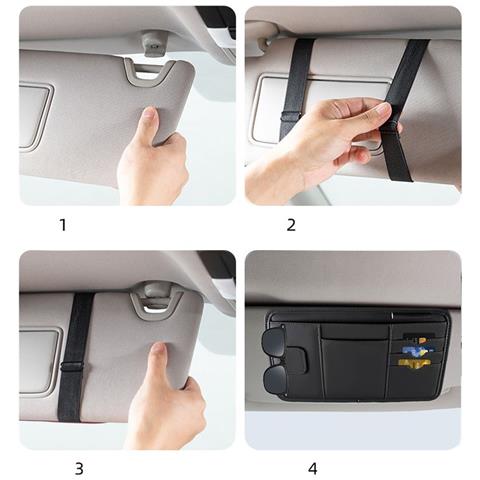 1

2

3

4