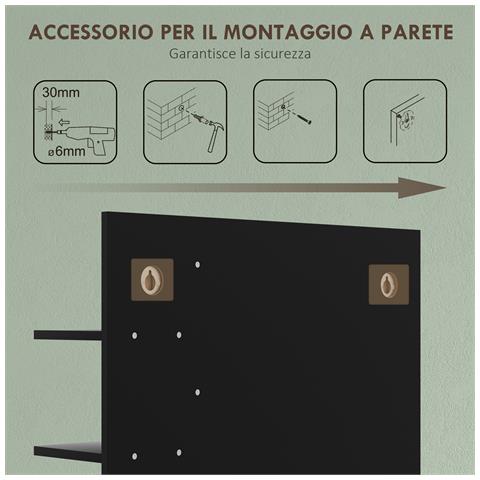 ACCESSORIO PER IL MONTAGGIO A PARETE

Garantisce la sicurezza

30mm

ø6mm