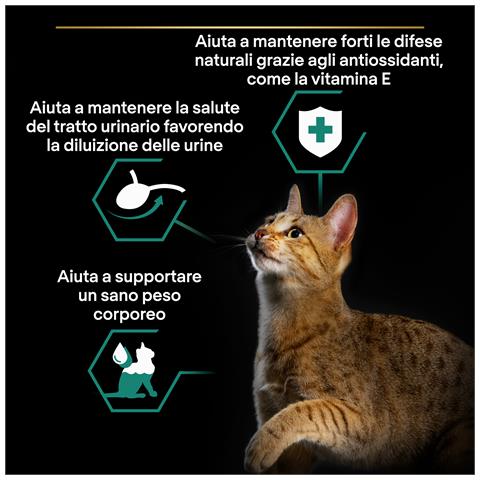 Aiuta a mantenere forti le difese naturali grazie agli antiossidanti, come la vitamina E

Aiuta a mantenere la salute del tratto urinario favorendo la diluizione delle urine

Aiuta a supportare un sano peso corporeo