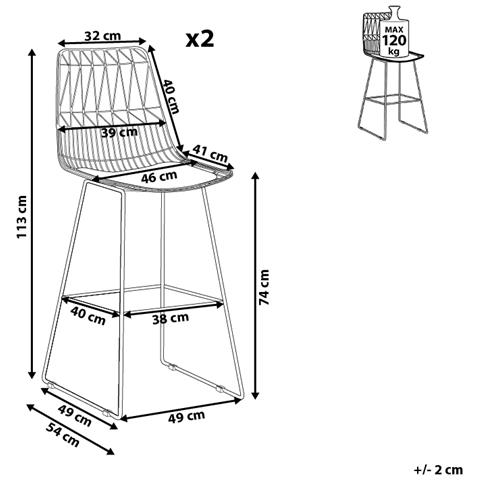 32 cm
x2
MAX
120
kg
40 cm
39 cm
41 cm
46 cm
113 cm
74 cm
40 cm
38 cm
49 cm
49 cm
54 cm
+/- 2 cm