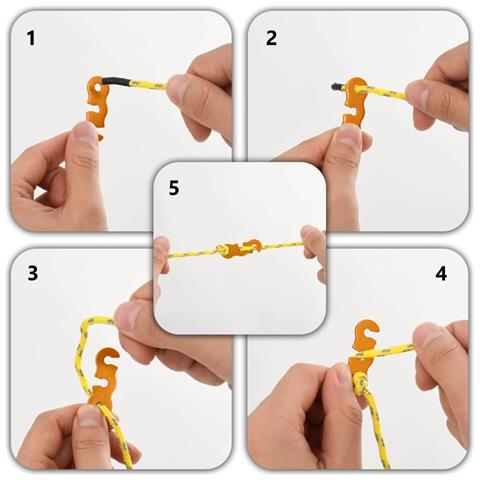 1

2

5

3

4