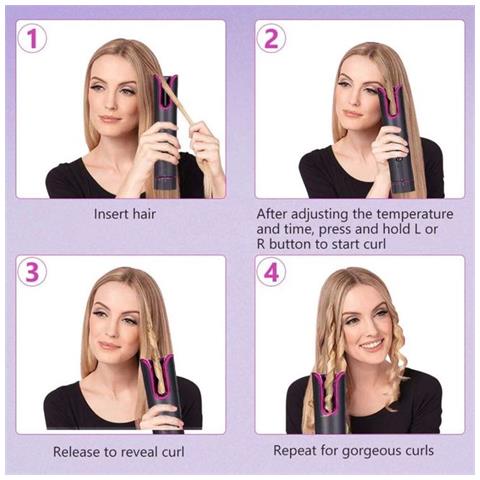 1

Insert hair

2

After adjusting the temperature and time, press and hold L or R button to start curl

3

Release to reveal curl

4

Repeat for gorgeous curls