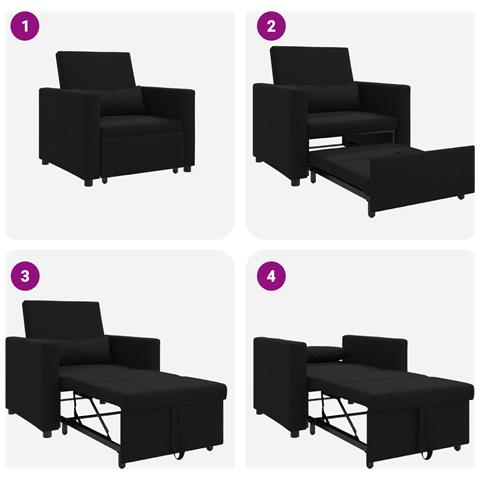 1

2

3

4