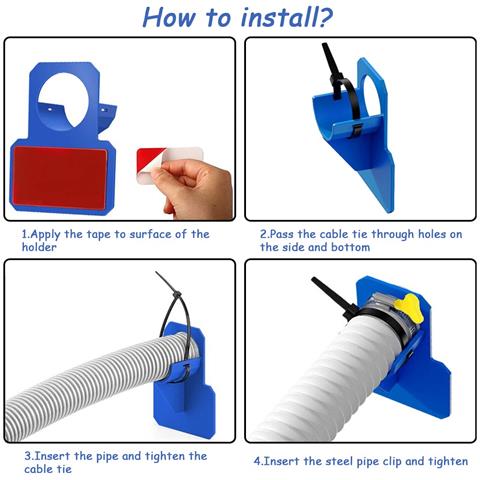 How to install?

1.Apply the tape to surface of the holder

2.Pass the cable tie through holes on the side and bottom

3.Insert the pipe and tighten the cable tie

4.Insert the steel pipe clip and tighten