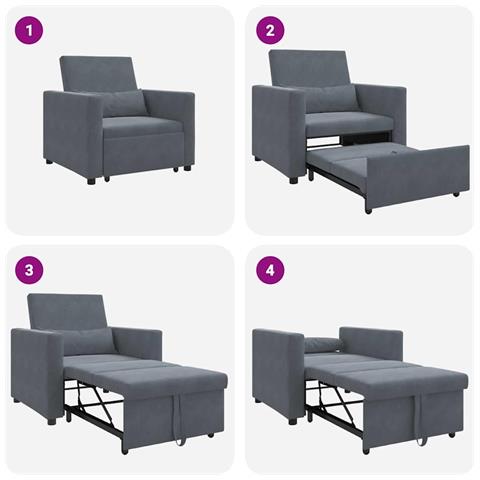 1

2

3

4