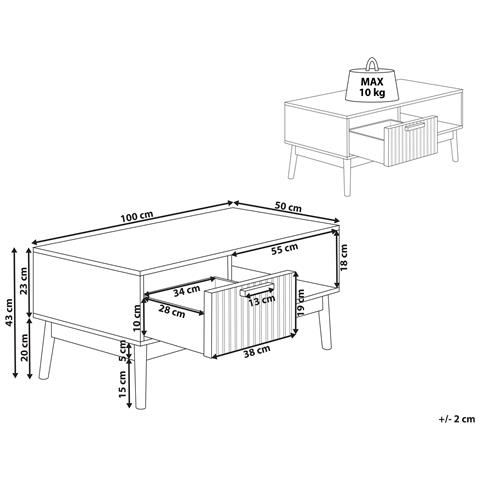 MAX
10 kg

100 cm
50 cm
55 cm
18 cm
43 cm
23 cm
20 cm
34 cm
28 cm
10 cm
13 cm
19 cm
38 cm
5 cm
15 cm

+/- 2 cm