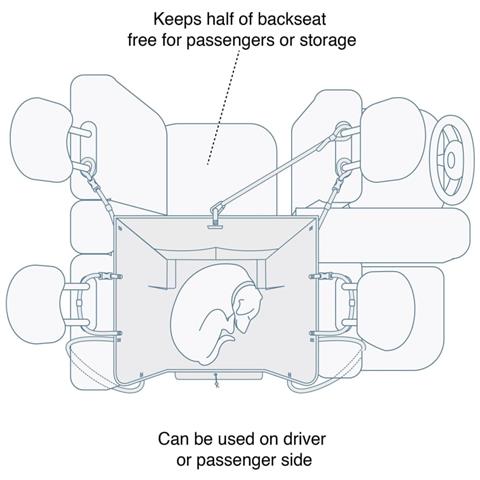 Keeps half of backseat free for passengers or storage

Can be used on driver or passenger side