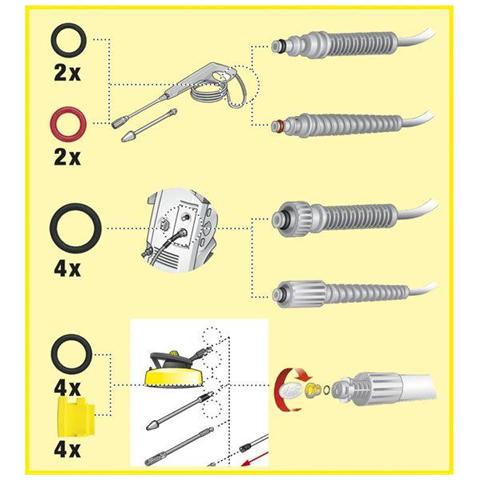 2x
2x
4x
4x
4x