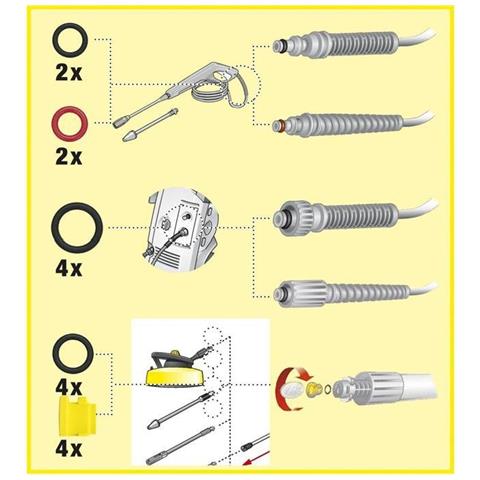 2x

2x

4x

4x

4x