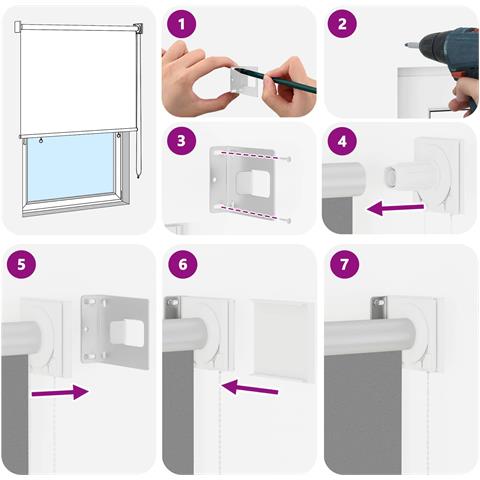 1

2

3

4

5

6

7