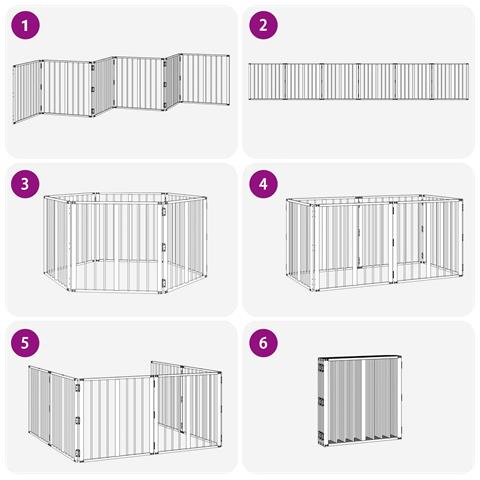 1

2

3

4

5

6