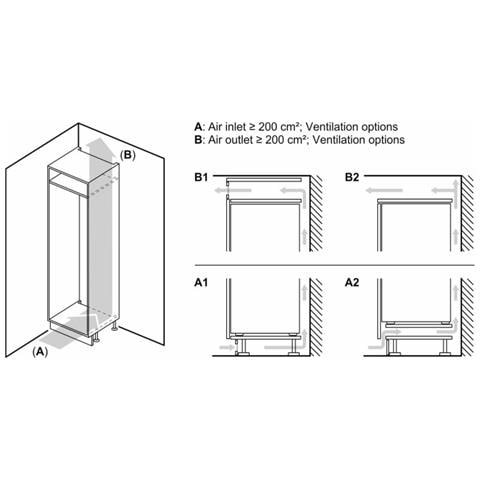 (B)

(A)

A: Air inlet ≥ 200 cm²; Ventilation options
B: Air outlet ≥ 200 cm²; Ventilation options

B1

B2

A1

A2