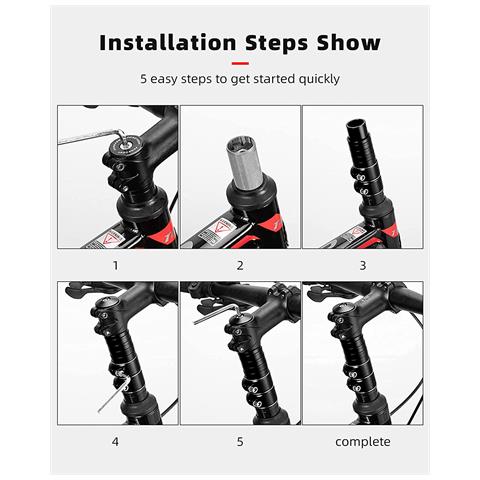 Installation Steps Show

5 easy steps to get started quickly

1

2

3

4

5

complete