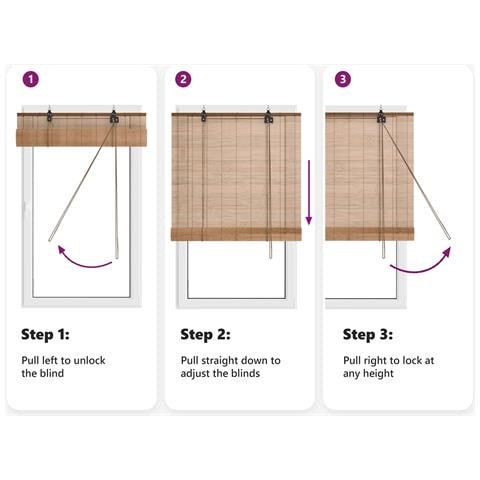 1

Step 1:

Pull left to unlock the blind

2

Step 2:

Pull straight down to adjust the blinds

3

Step 3:

Pull right to lock at any height