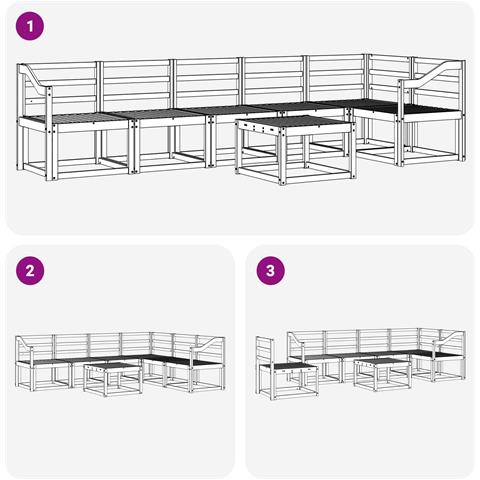 1

2

3