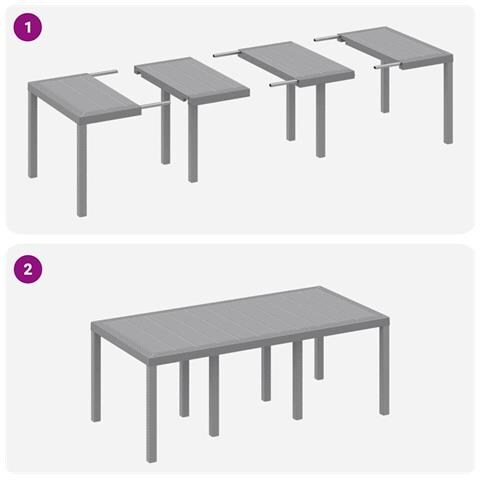 1

2