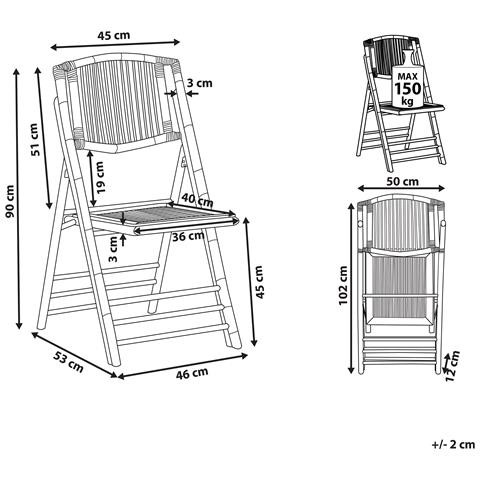 45 cm

3 cm

51 cm

90 cm

19 cm

40 cm

36 cm

3 cm

45 cm

53 cm

46 cm

MAX
150
kg

50 cm

102 cm

12 cm

+/- 2 cm