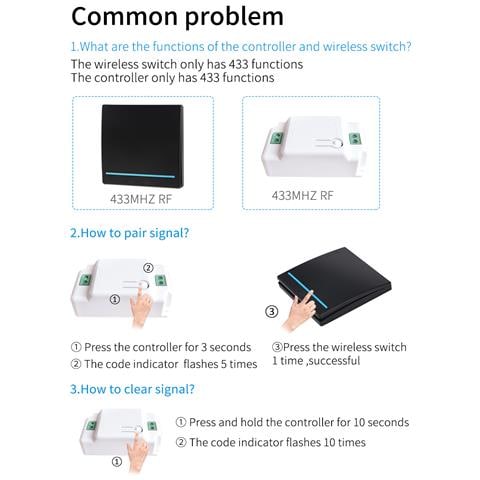 Common problem

1.What are the functions of the controller and wireless switch?

The wireless switch only has 433 functions
The controller only has 433 functions

433MHZ RF

433MHZ RF

2.How to pair signal?

②

①

③

① Press the controller for 3 seconds
② The code indicator flashes 5 times

③Press the wireless switch 1 time ,successful

3.How to clear signal?

①

① Press and hold the controller for 10 seconds
② The code indicator flashes 10 times