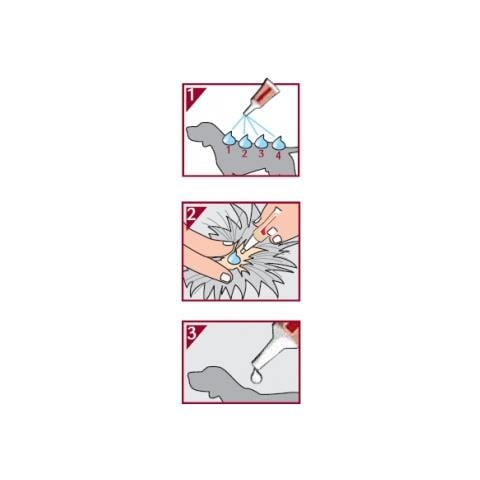 1

1 2 3 4

2

3