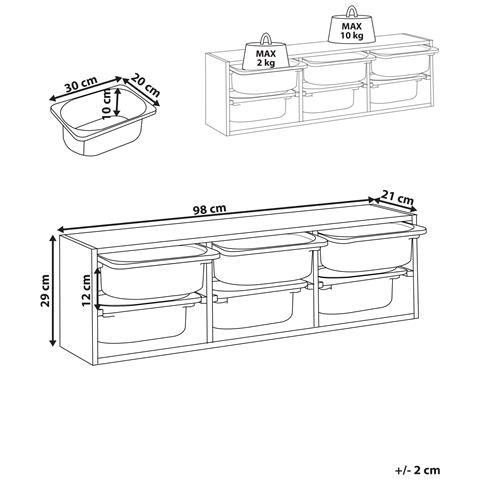 30 cm
20 cm
10 cm

MAX
2 kg

MAX
10 kg

98 cm
21 cm
29 cm
12 cm

+/- 2 cm