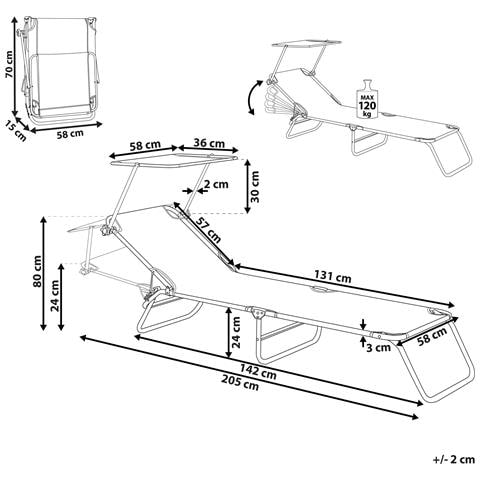 70 cm
15 cm
58 cm
MAX
120
kg
58 cm
36 cm
2 cm
30 cm
57 cm
80 cm
24 cm
131 cm
24 cm
3 cm
58 cm
142 cm
205 cm
+/- 2 cm