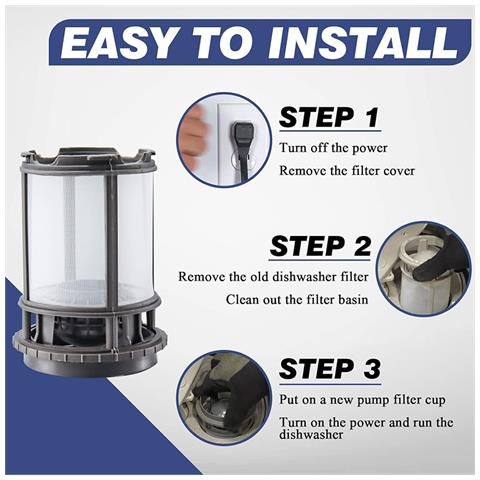 EASY TO INSTALL

STEP 1

Turn off the power

Remove the filter cover

STEP 2

Remove the old dishwasher filter

Clean out the filter basin

STEP 3

Put on a new pump filter cup

Turn on the power and run the dishwasher