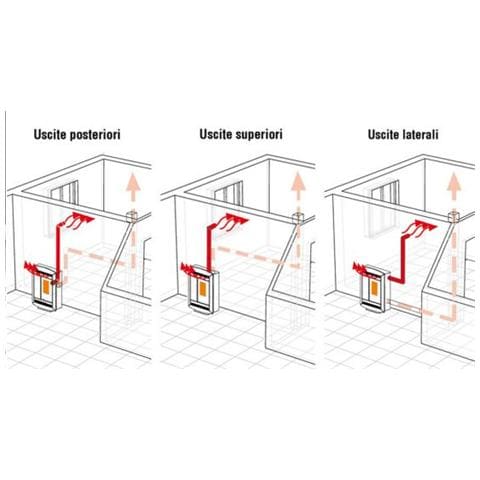 Uscite posteriori

Uscite superiori

Uscite laterali