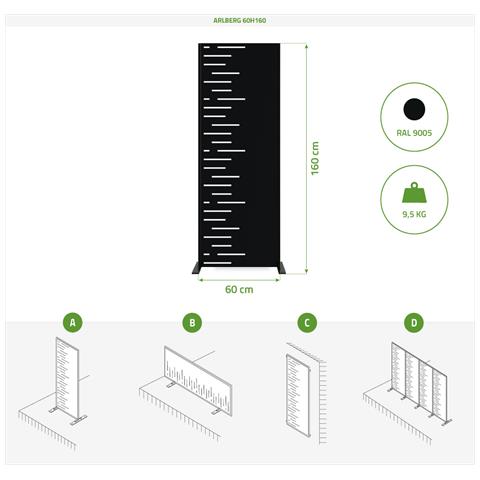 ARLBERG 60H160

160 cm

60 cm

RAL 9005

9,5 KG

A

B

C

D