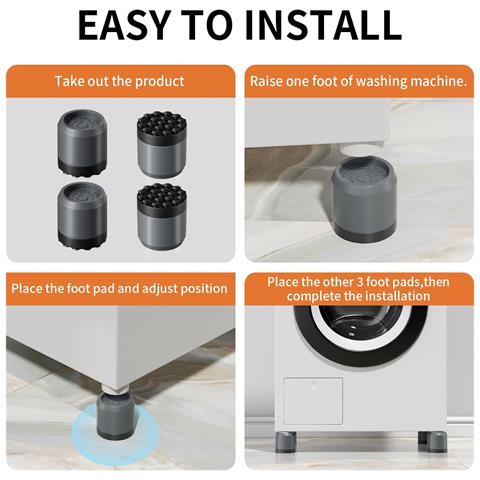 EASY TO INSTALL

Take out the product

Raise one foot of washing machine.

Place the foot pad and adjust position

Place the other 3 foot pads,then complete the installation