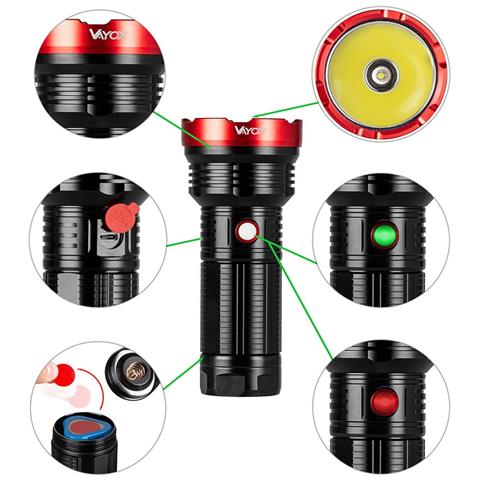 VAYOX

VAYOX