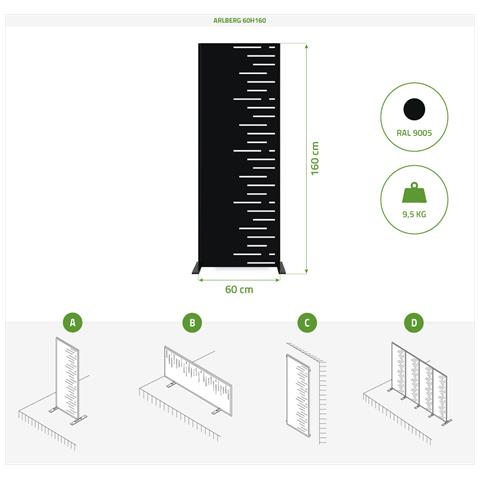 ARLBERG 60H160

160 cm

60 cm

RAL 9005

9,5 KG

A

B

C

D