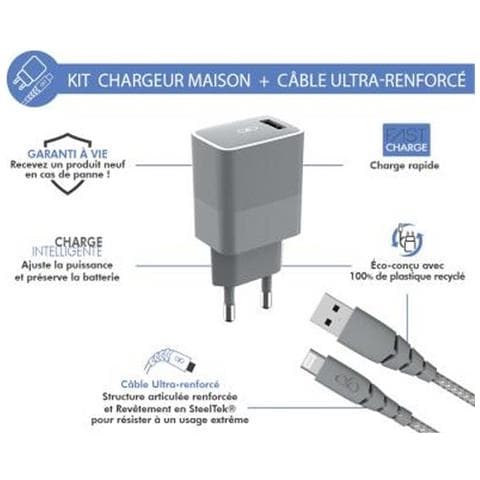 KIT CHARGEUR MAISON + CÂBLE ULTRA-RENFORCÉ

GARANTI À VIE
Recevez un produit neuf en cas de panne !

FAST CHARGE
Charge rapide

CHARGE INTELLIGENTE
Ajuste la puissance et préserve la batterie

Éco-conçu avec 100% de plastique recyclé

Câble Ultra-renforcé
Structure articulée renforcée et Revêtement en SteelTek®
pour résister à un usage extrême