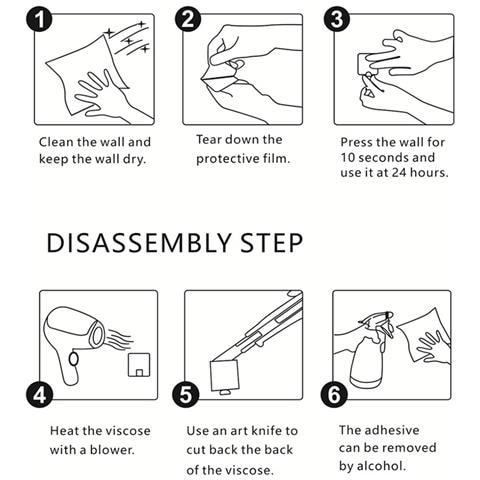 1

Clean the wall and keep the wall dry.

2

Tear down the protective film.

3

Press the wall for 10 seconds and use it at 24 hours.

DISASSEMBLY STEP

4

Heat the viscose with a blower.

5

Use an art knife to cut back the back of the viscose.

6

The adhesive can be removed by alcohol.