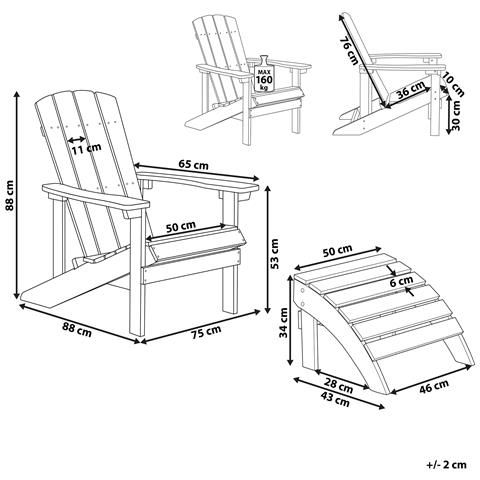 MAX
160
kg

76 cm
36 cm
10 cm
30 cm

88 cm
11 cm
65 cm
50 cm
53 cm
88 cm
75 cm

50 cm
6 cm
34 cm
28 cm
43 cm
46 cm

+/- 2 cm