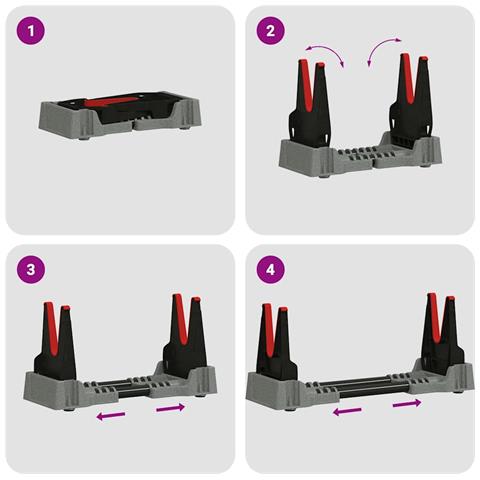 1

2

3

4