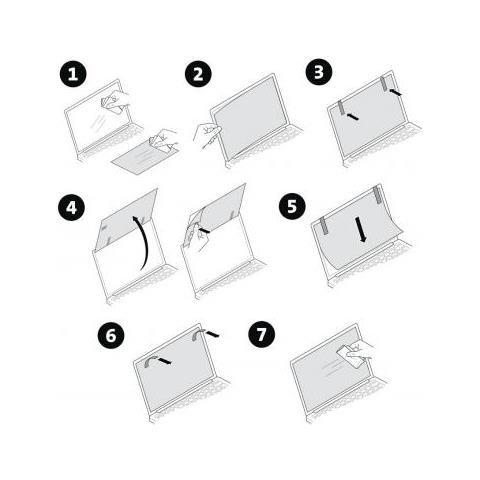 1
2
3
4
5
6
7