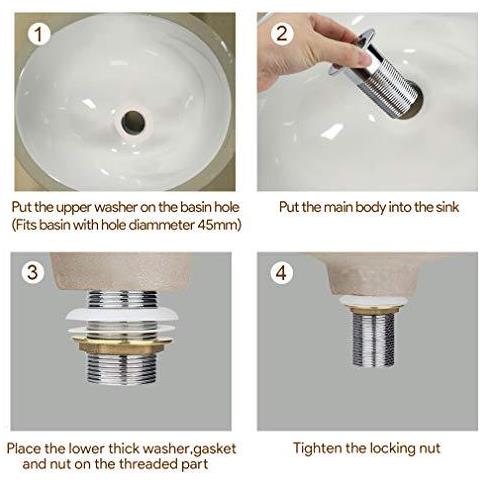 1

Put the upper washer on the basin hole (Fits basin with hole diammeter 45mm)

2

Put the main body into the sink

3

Place the lower thick washer,gasket and nut on the threaded part

4

Tighten the locking nut