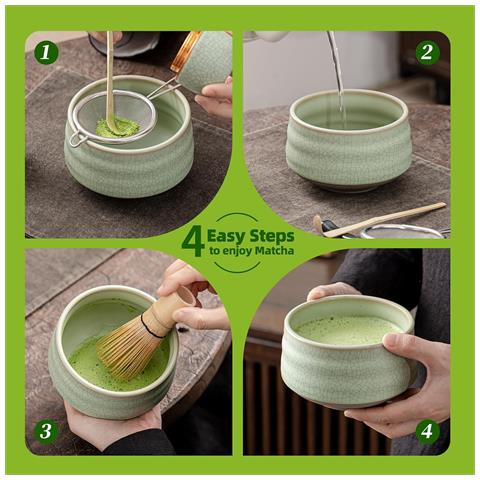 1

2

4 Easy Steps
to enjoy Matcha

3

4