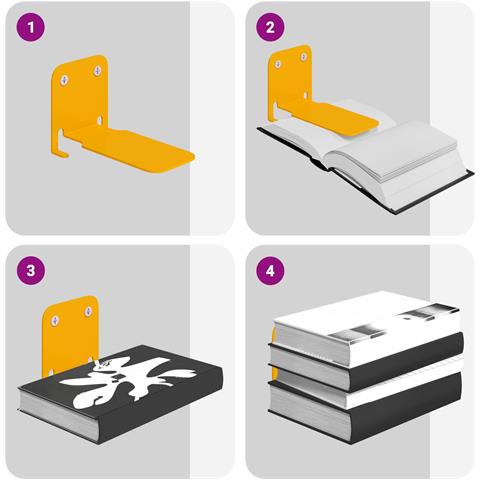 1

2

3

4