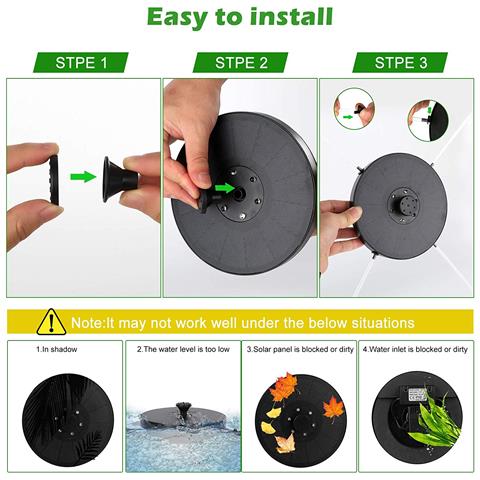 Easy to install

STPE 1

STPE 2

STPE 3

Note:It may not work well under the below situations

1.In shadow

2.The water level is too low

3.Solar panel is blocked or dirty

4.Water inlet is blocked or dirty