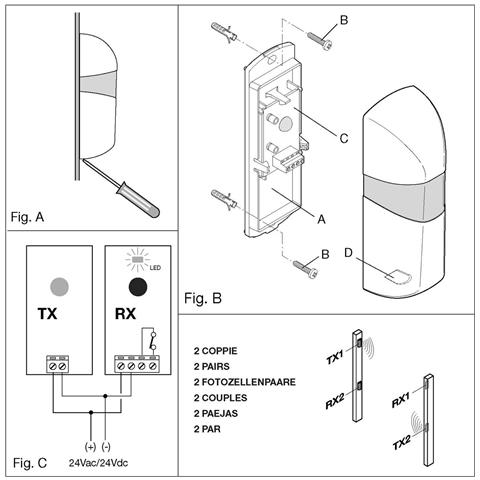 Fig. A

B

C

A

B

D

Fig. B

LED

TX

RX

(+) (-)

24Vac/24Vdc

Fig. C

2 COPPIE
2 PAIRS
2 FOTOZELLENPAARE
2 COUPLES
2 PAEJAS
2 PAR

TX1

RX2

RX1

TX2