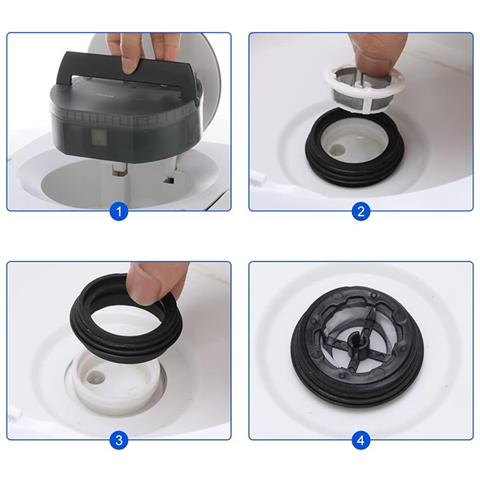 1

2

3

4