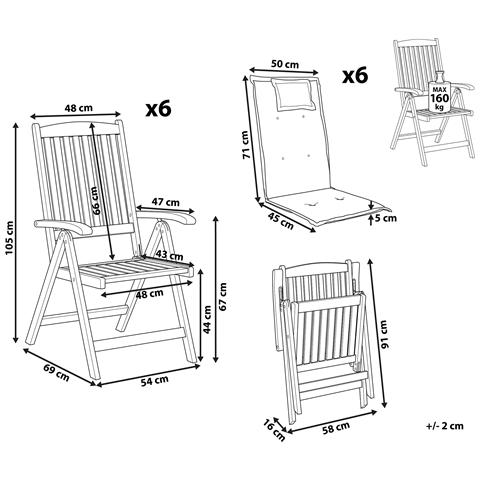 48 cm
x6
66 cm
47 cm
105 cm
43 cm
48 cm
44 cm
67 cm
69 cm
54 cm

50 cm
x6
71 cm
45 cm
5 cm

MAX
160
kg

91 cm
16 cm
58 cm
+/- 2 cm