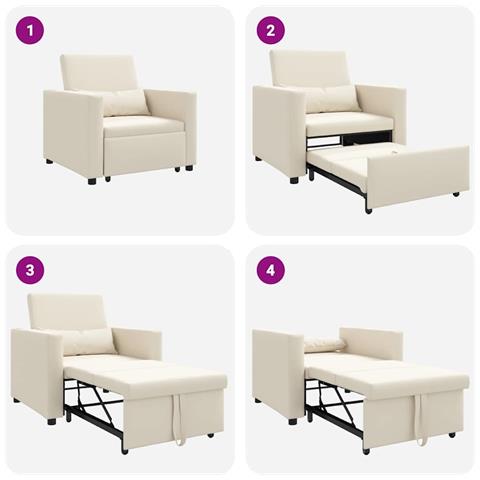 1

2

3

4