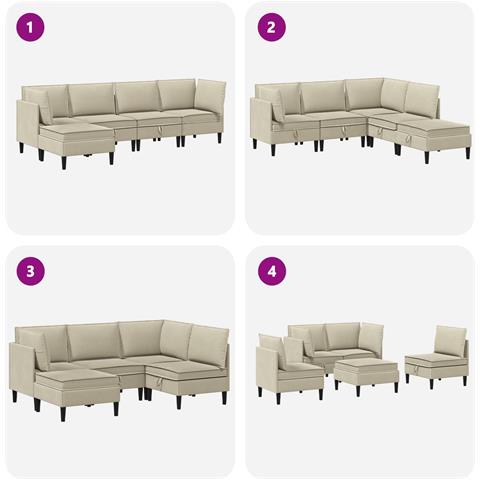 1

2

3

4